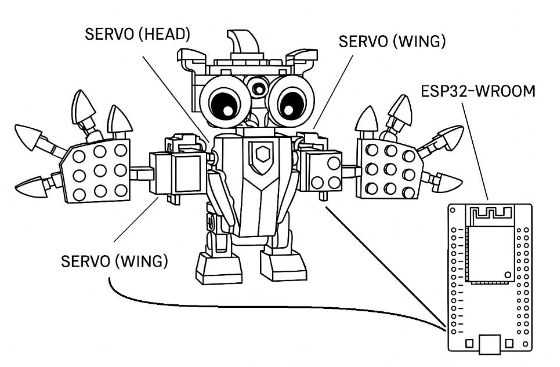 SERVO (HEAD)

SERVO (WING)

ESP32-WROOM

SERVO (WING)